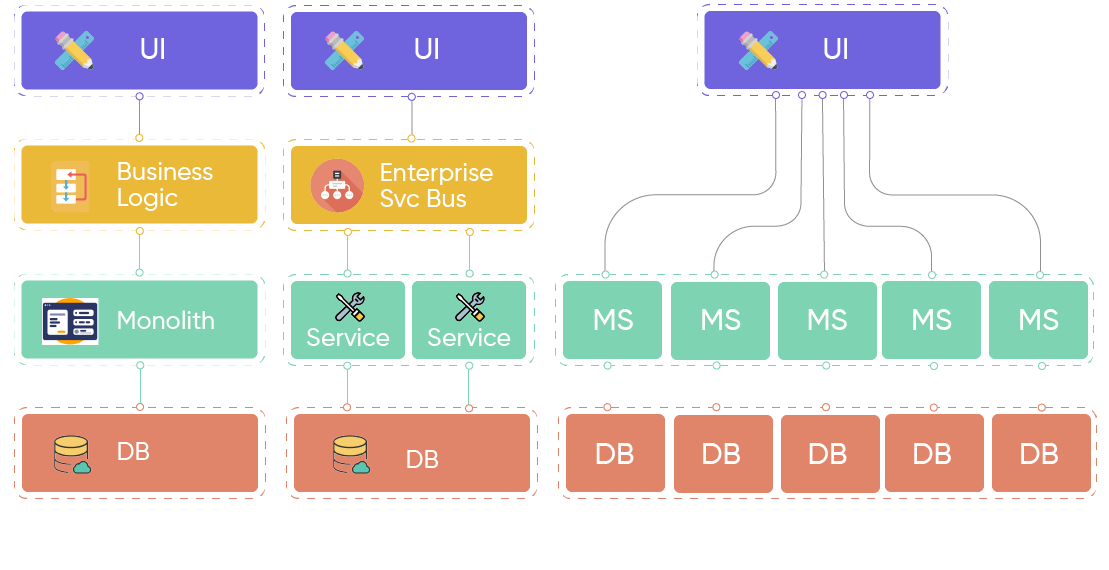 UI

Business Logic

Monolith

DB

UI

Enterprise Svc Bus

Service

Service

DB

UI

MS

MS

MS

MS

MS

DB

DB

DB

DB

DB